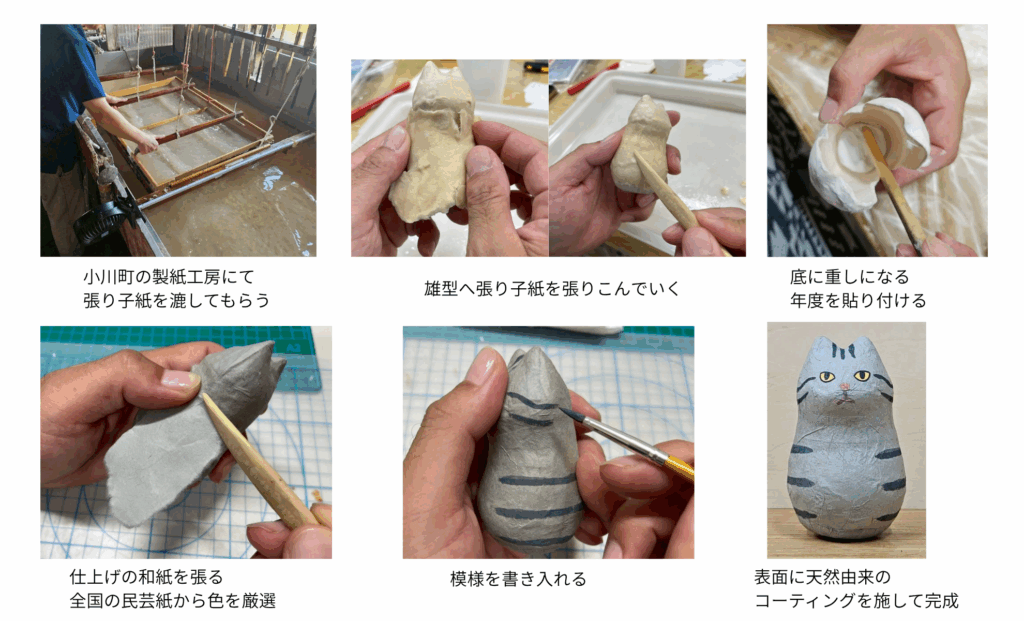 小川町の製紙工房にて
張り子紙を漉してもらう

雄型へ張り子紙を張りこんでいく

底に重しになる
年度を貼り付ける

仕上げの和紙を張る
全国の民芸紙から色を厳選

模様を書き入れる

表面に天然由来の
コーティングを施して完成